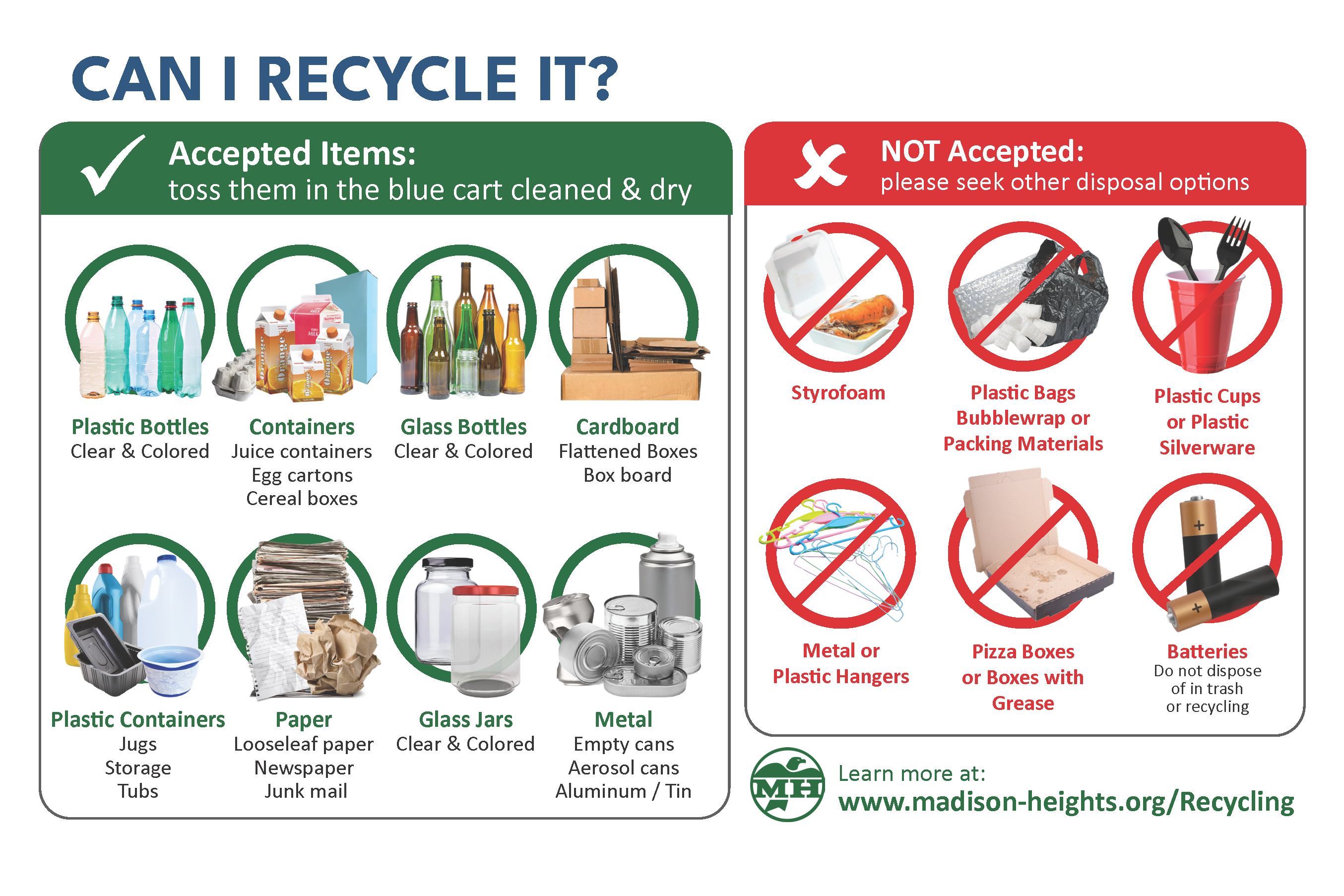 CAN I RECYCLE IT?

Accepted Items:
toss them in the blue cart cleaned & dry

Plastic Bottles
Clear & Colored

Containers
Juice containers
Egg cartons
Cereal boxes

Glass Bottles
Clear & Colored

Cardboard
Flattened Boxes
Box board

Plastic Containers
Jugs
Storage
Tubs

Paper
Looseleaf paper
Newspaper
Junk mail

Glass Jars
Clear & Colored

Metal
Empty cans
Aerosol cans
Aluminum / Tin

NOT Accepted:
please seek other disposal options

Styrofoam

Plastic Bags
Bubblewrap or
Packing Materials

Plastic Cups
or Plastic
Silverware

Metal or
Plastic Hangers

Pizza Boxes
or Boxes with
Grease

Batteries
Do not dispose
of in trash
or recycling

MH

Learn more at:
www.madison-heights.org/Recycling